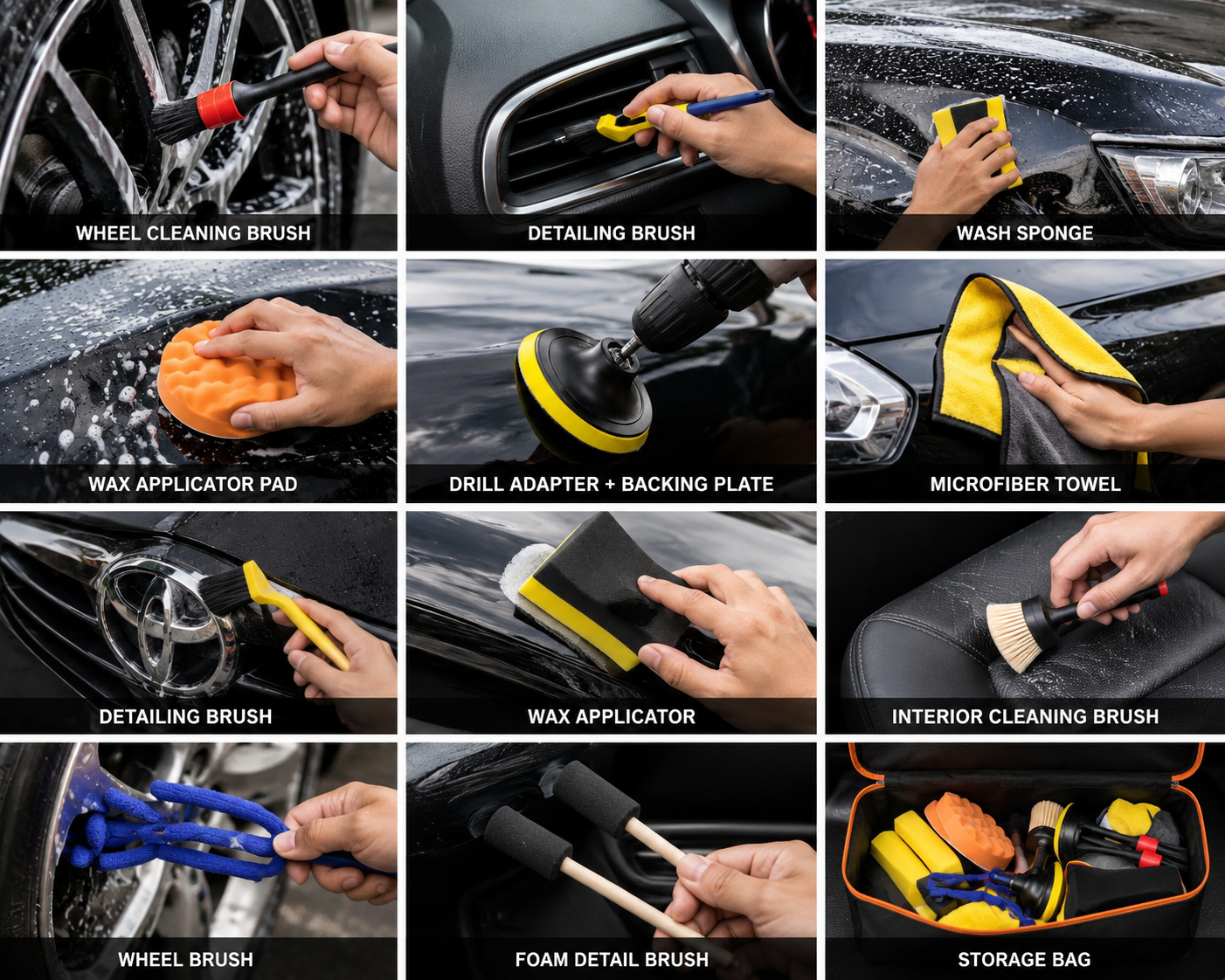 WHEEL CLEANING BRUSH

DETAILING BRUSH

WASH SPONGE

WAX APPLICATOR PAD

DRILL ADAPTER + BACKING PLATE

MICROFIBER TOWEL

DETAILING BRUSH

WAX APPLICATOR

INTERIOR CLEANING BRUSH

WHEEL BRUSH

FOAM DETAIL BRUSH

STORAGE BAG